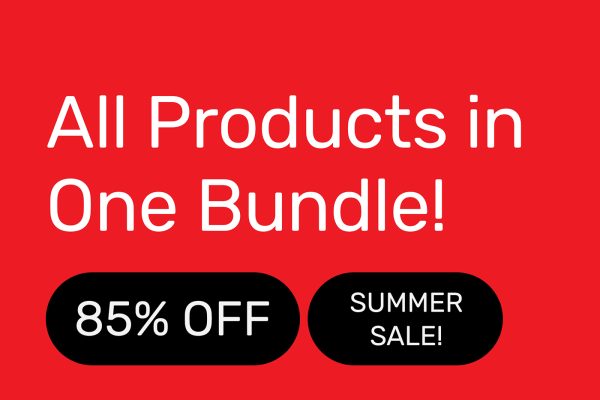 All Products in One Bundle!

85% OFF

SUMMER SALE!